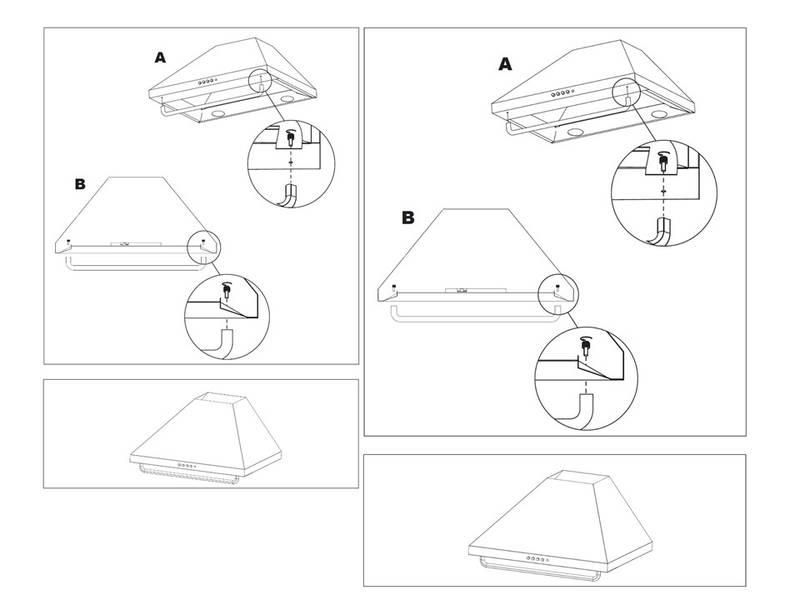 A

B

A

B