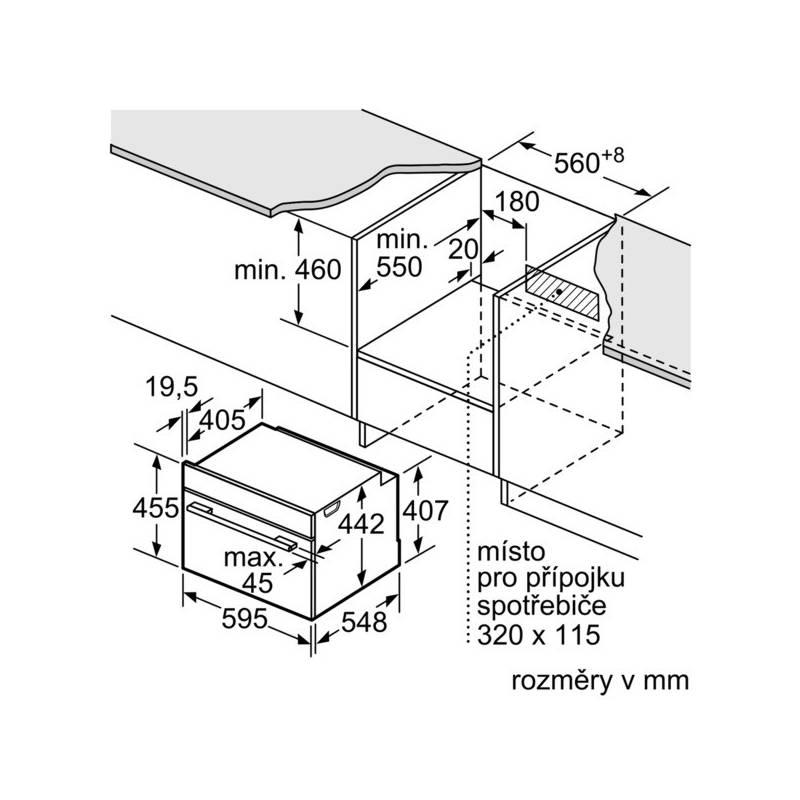 $560^{+8}$
180
min. 460
min. 550
20
19,5
405
455
442
407
max. 45
595
548
místo pro přípojku spotřebiče 320 x 115
rozměry v mm