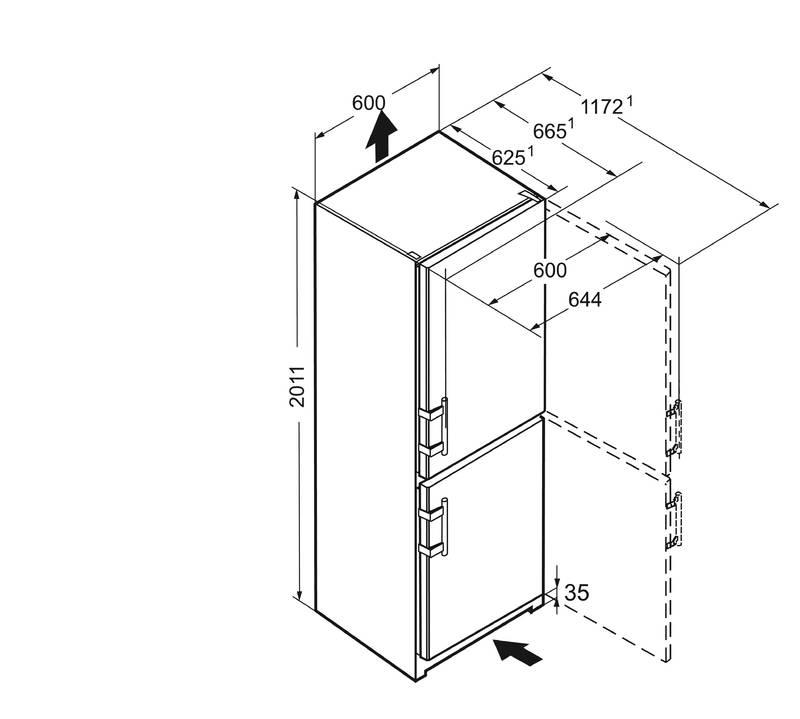 600
$1172^1$
$665^1$
$625^1$
600
644
2011
35