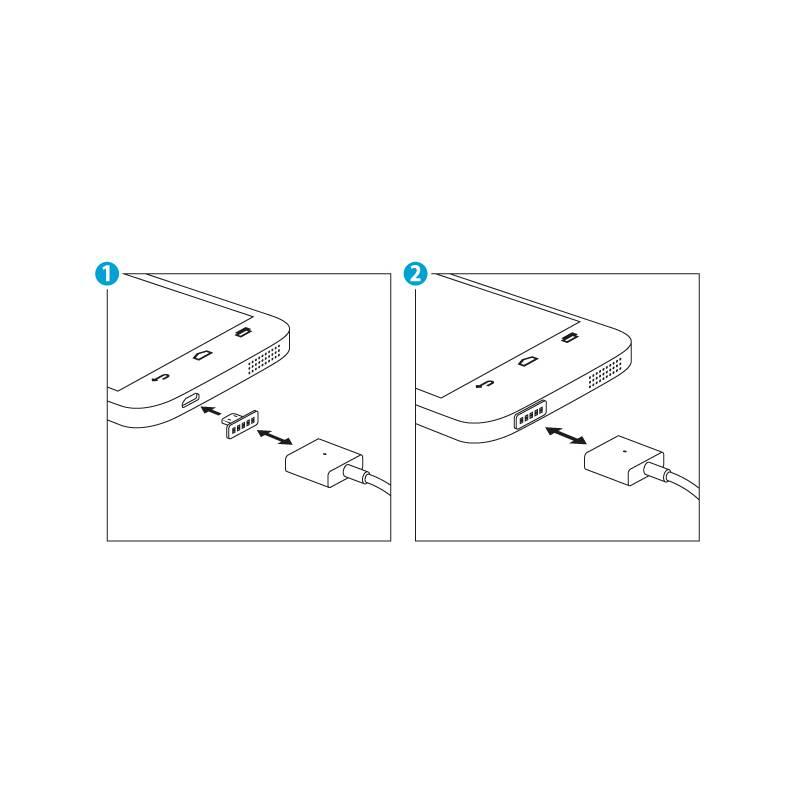 1

2