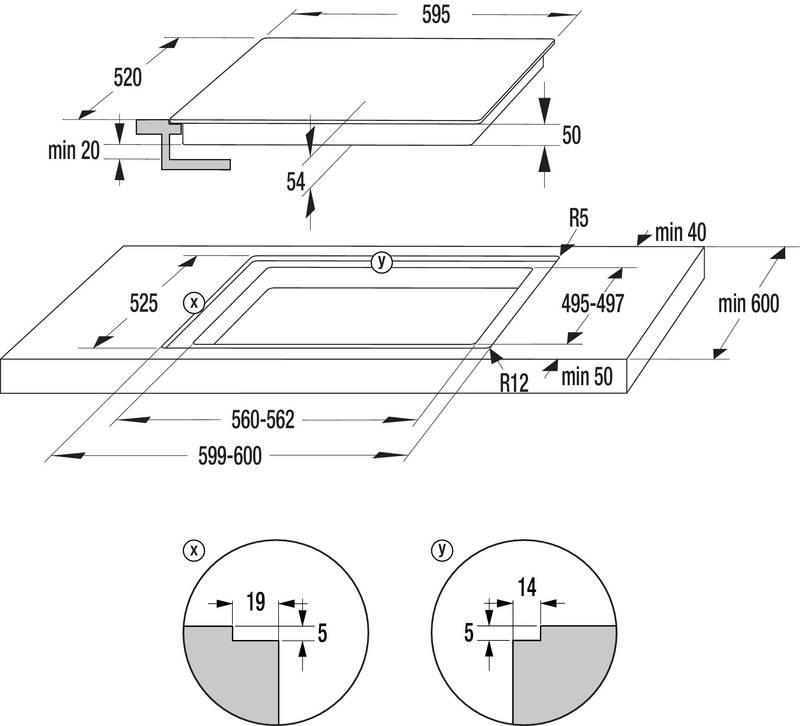 595
520
min 20
50
54
R5
min 40
y
525
x
495-497
min 600
R12
min 50
560-562
599-600

x
19
5

y
14
5