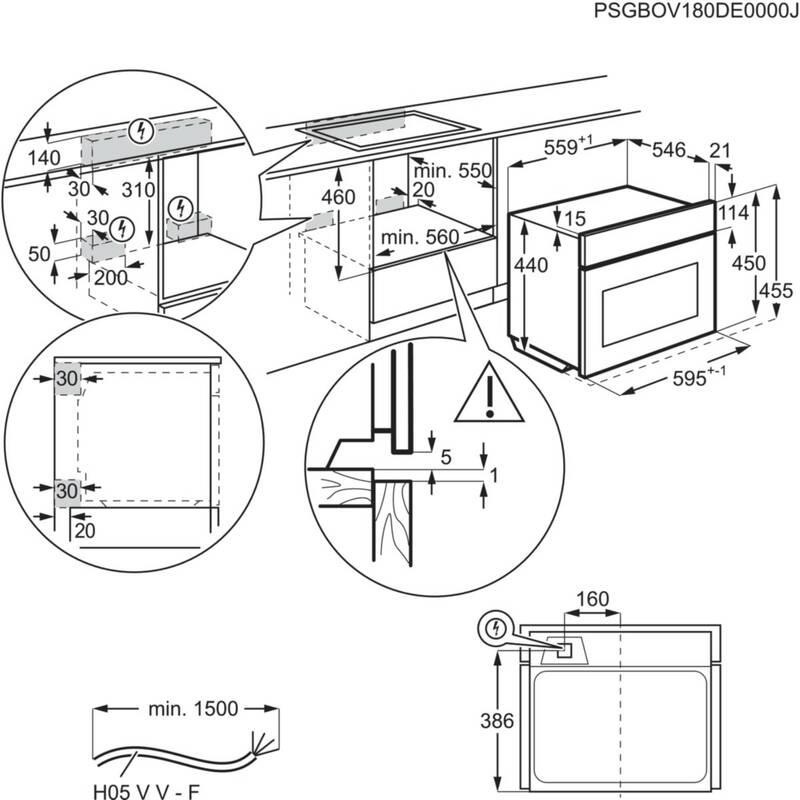 PSGBOV180DE0000J

140
30
310
30
50
200

460
min. 550
20
min. 560

$559^{+1}$
546
21
15
114
440
450
455
$595^{+-1}$

30
30
20

5
1

160
386

min. 1500
H05 V V - F