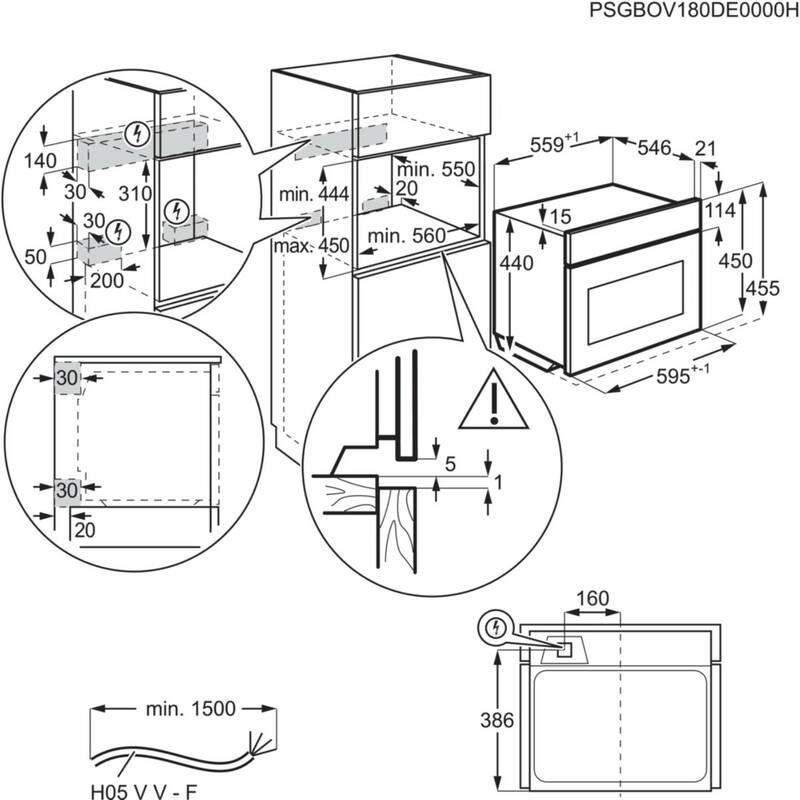 PSGBOV180DE0000H

140
30
310
30
50
200

min. 444
max. 450
min. 550
20
min. 560

$559^{+1}$
546
21
15
114
440
450
455
$595^{+-1}$

30
30
20

5
1

160
386

min. 1500
H05 V V - F