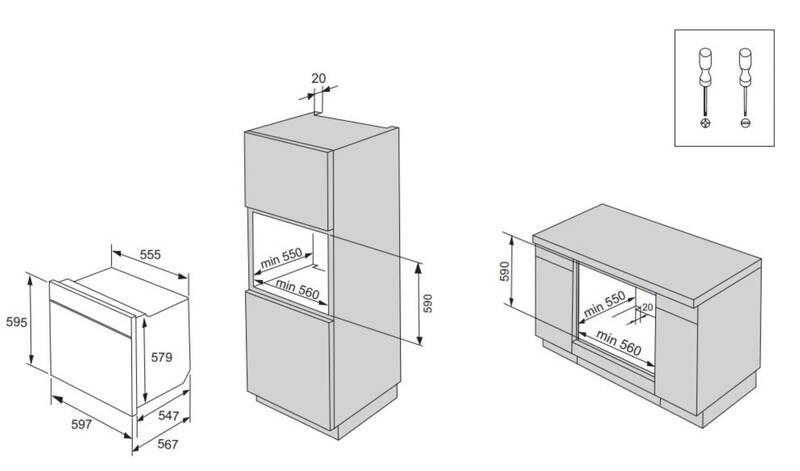 555
595
579
597
547
567
20
min 550
min 560
590
590
min 550
20
min 560