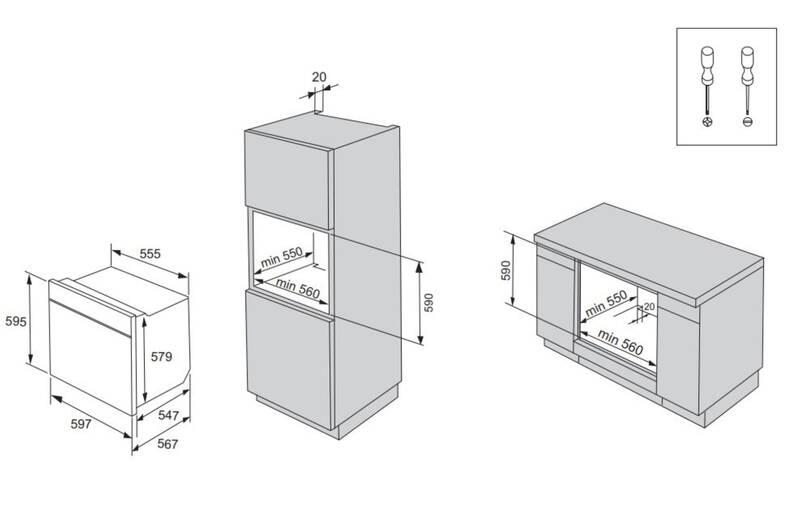 555
595
579
597
547
567

20
min 550
min 560
590

590
min 550
20
min 560