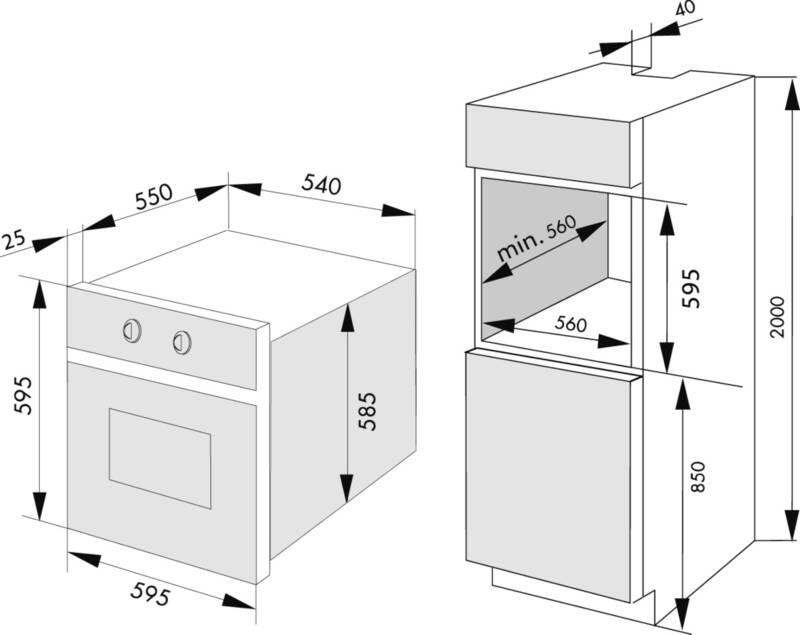 25
550
540
595
585
595
40
min. 560
595
560
2000
850