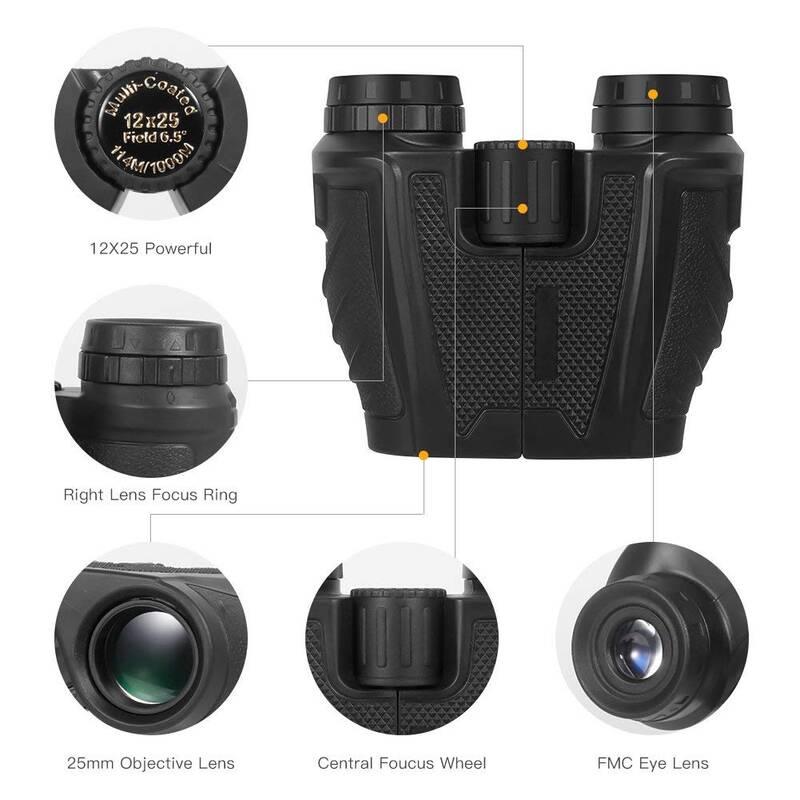 Multi-Coated
12x25
Field 6.5°
114M/1000M

12X25 Powerful

Right Lens Focus Ring

25mm Objective Lens

Central Foucus Wheel

FMC Eye Lens