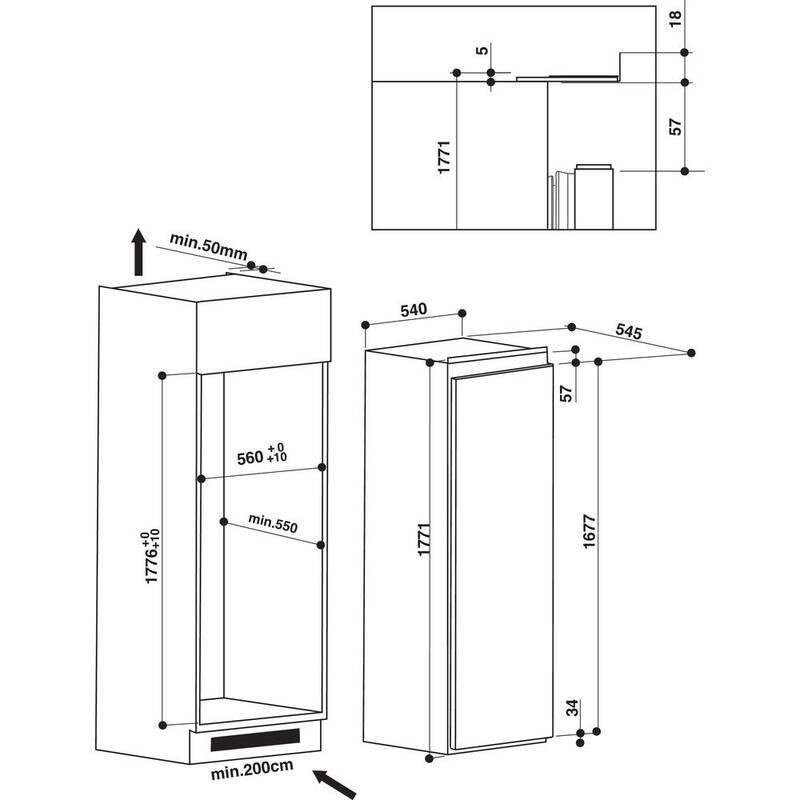 18
5
57
1771
min.50mm
540
545
57
$560^{+0}_{+10}$
min.550
$1776^{+0}_{+10}$
1771
1677
34
min.200cm