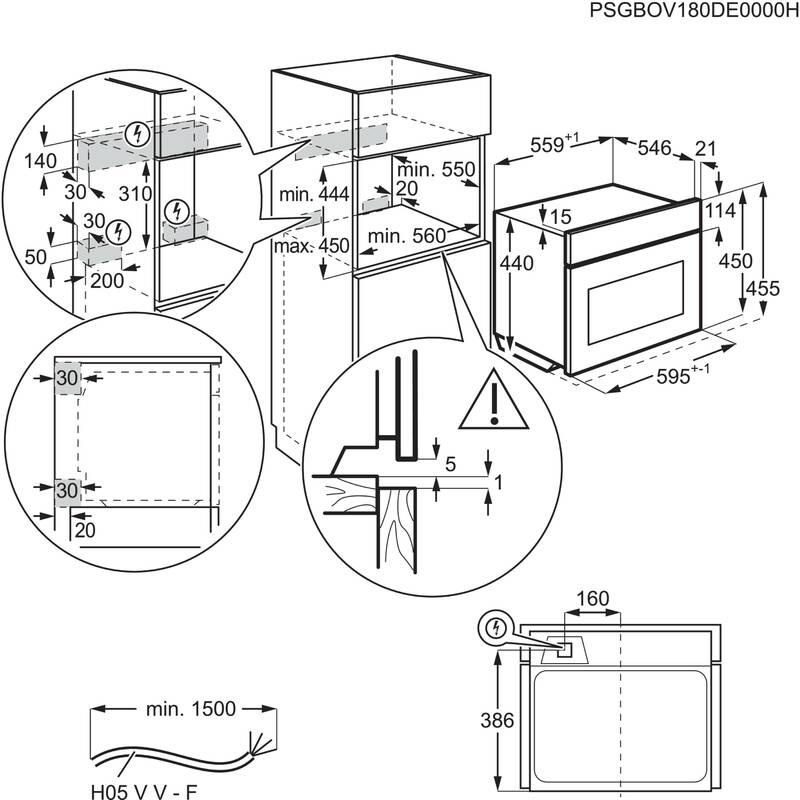 PSGBOV180DE0000H

140
30
310
30
50
200

min. 444
max. 450
min. 550
20
min. 560

$559^{+1}$
546
21
15
114
440
450
455
$595^{+-1}$

30
30
20

5
1

160
386

min. 1500
H05 V V - F