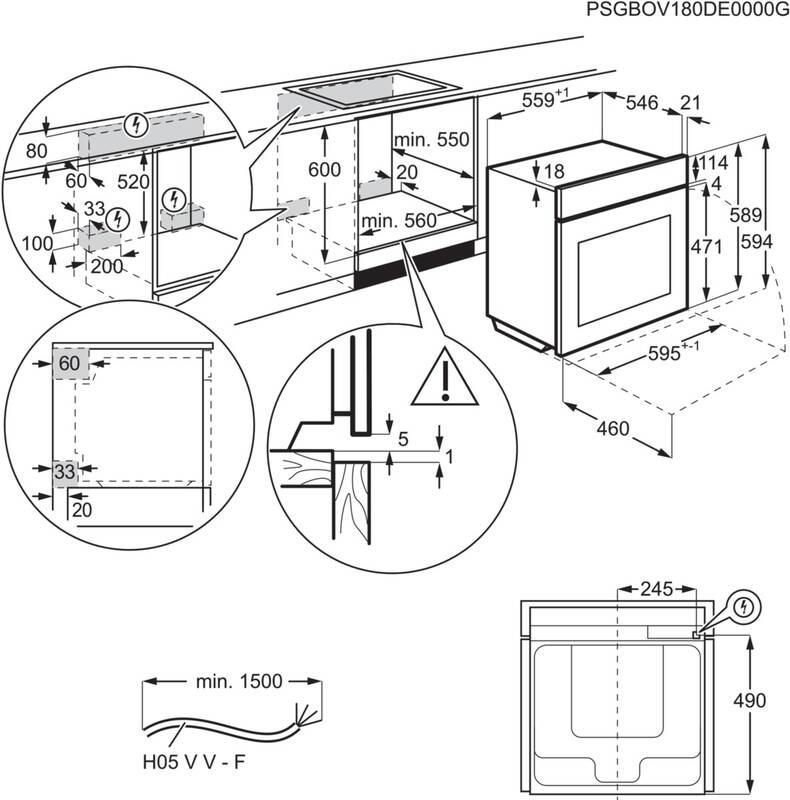 PSGBOV180DE0000G

80
60
520
33
100
200

600
min. 550
20
min. 560

$559^{+1}$
546
21
18
114
4
589
594
471
$595^{+-1}$
460

60
33
20

5
1

245
490

min. 1500
H05 V V - F