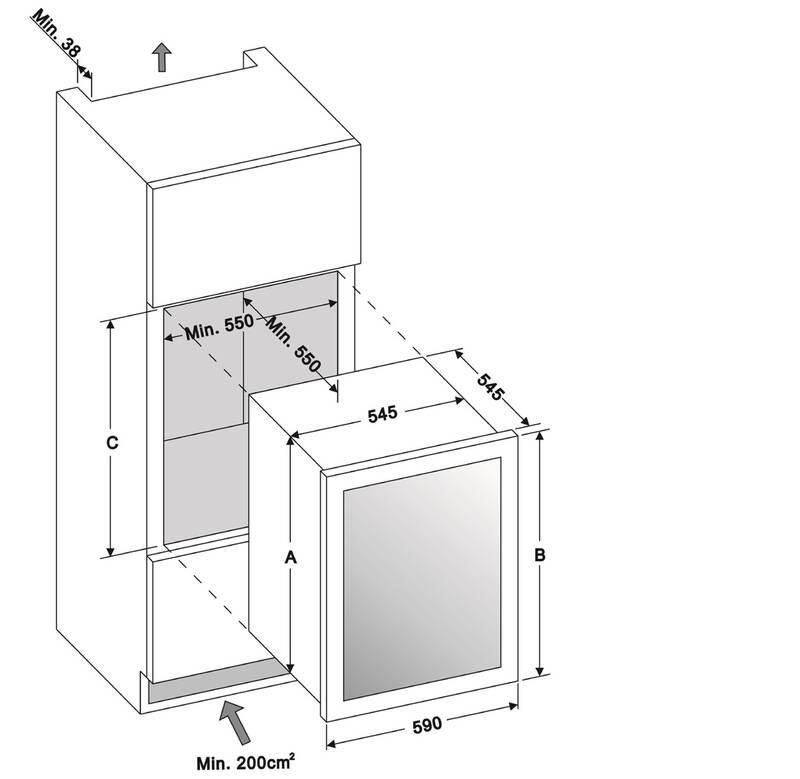 Min. 38

Min. 550

Min. 550

545

545

C

A

B

590

Min. $200cm^2$