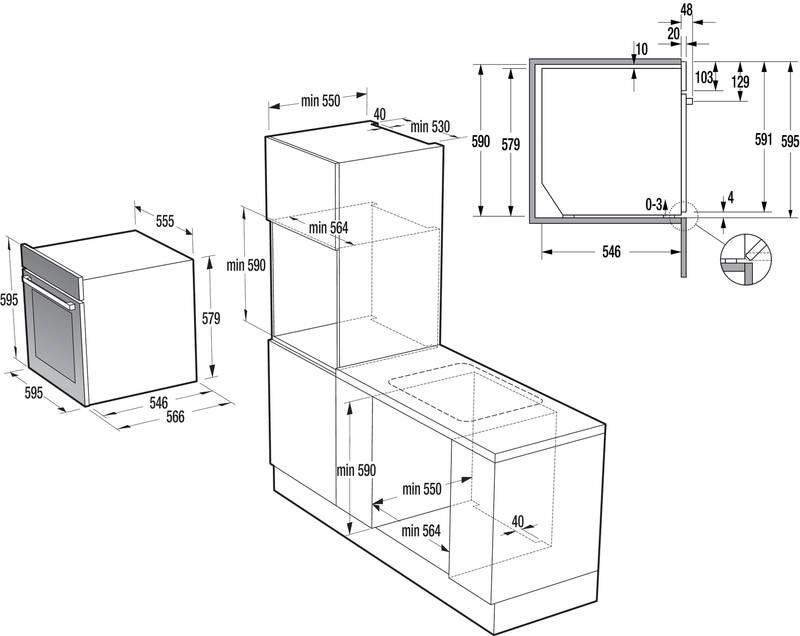 555
595
579
595
546
566
min 550
40
min 530
min 564
min 590
min 590
min 550
min 564
40
48
20
10
103
129
590
579
591
595
0-3
4
546