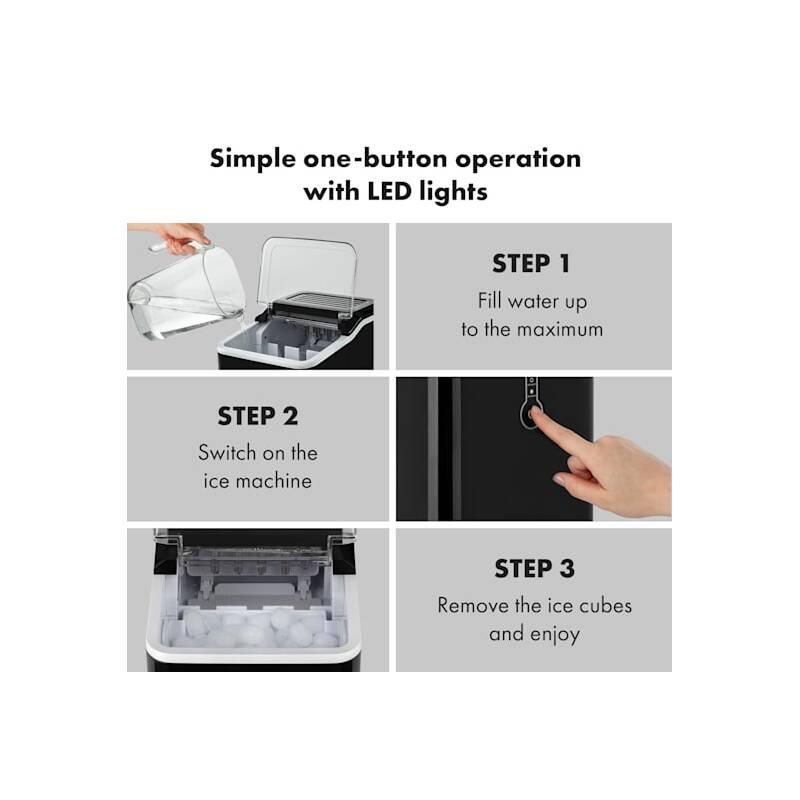 Simple one-button operation with LED lights

STEP 1
Fill water up to the maximum

STEP 2
Switch on the ice machine

STEP 3
Remove the ice cubes and enjoy