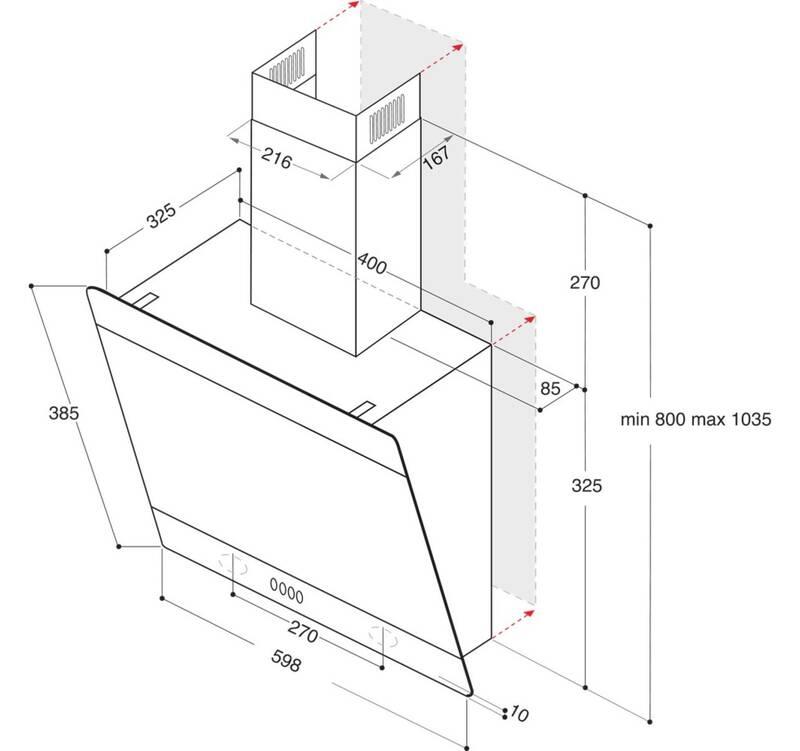 216
167
325
400
270
385
85
min 800 max 1035
325
270
598
10