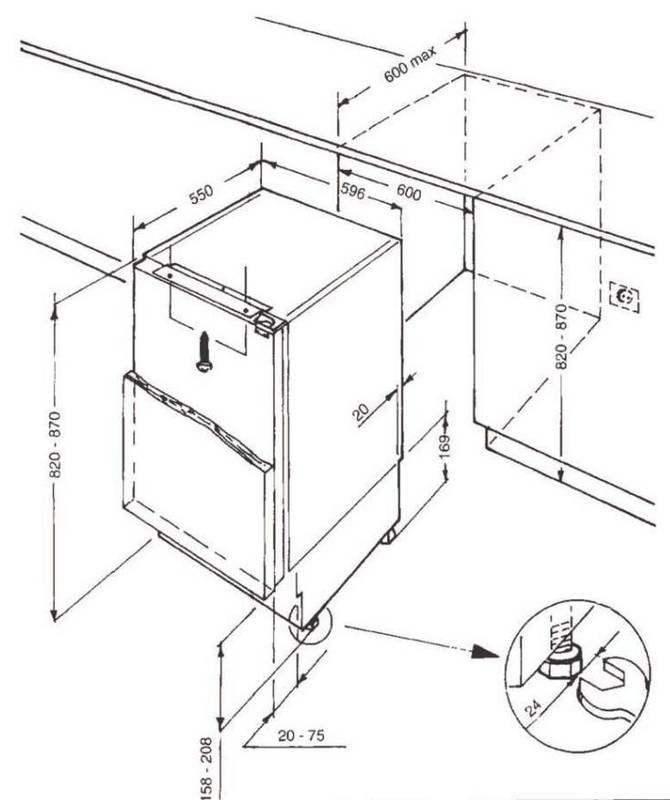 600 max
550
596
600
820 - 870
820 - 870
20
169
158 - 208
20 - 75
24