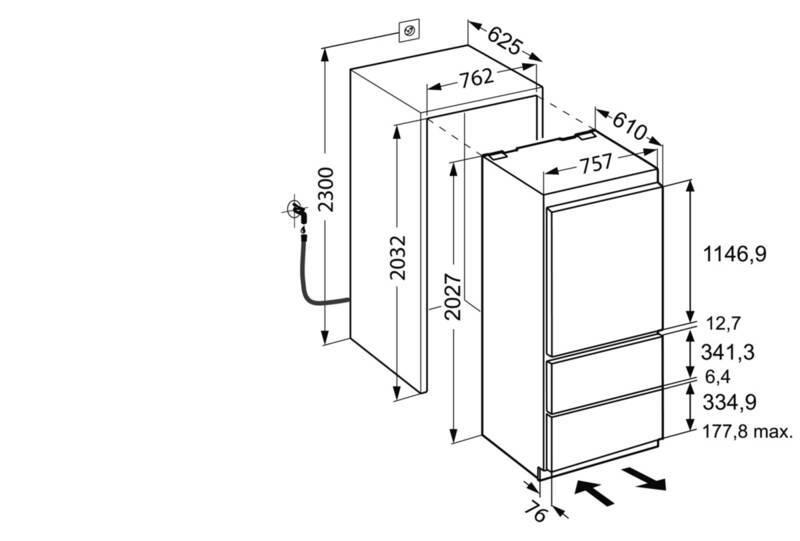 625
762
610
757
2300
2032
2027
1146,9
12,7
341,3
6,4
334,9
177,8 max.
76