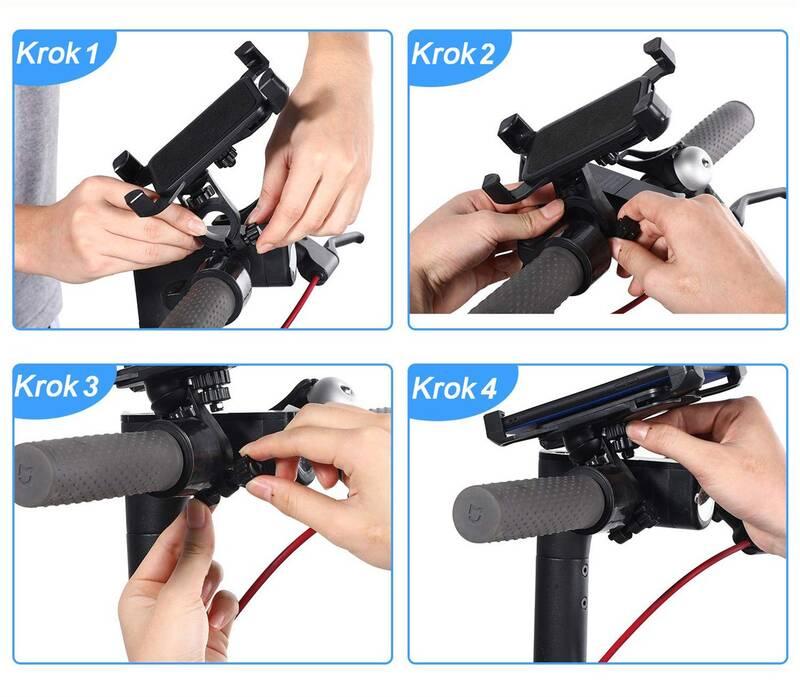 Krok 1

Krok 2

Krok 3

Krok 4